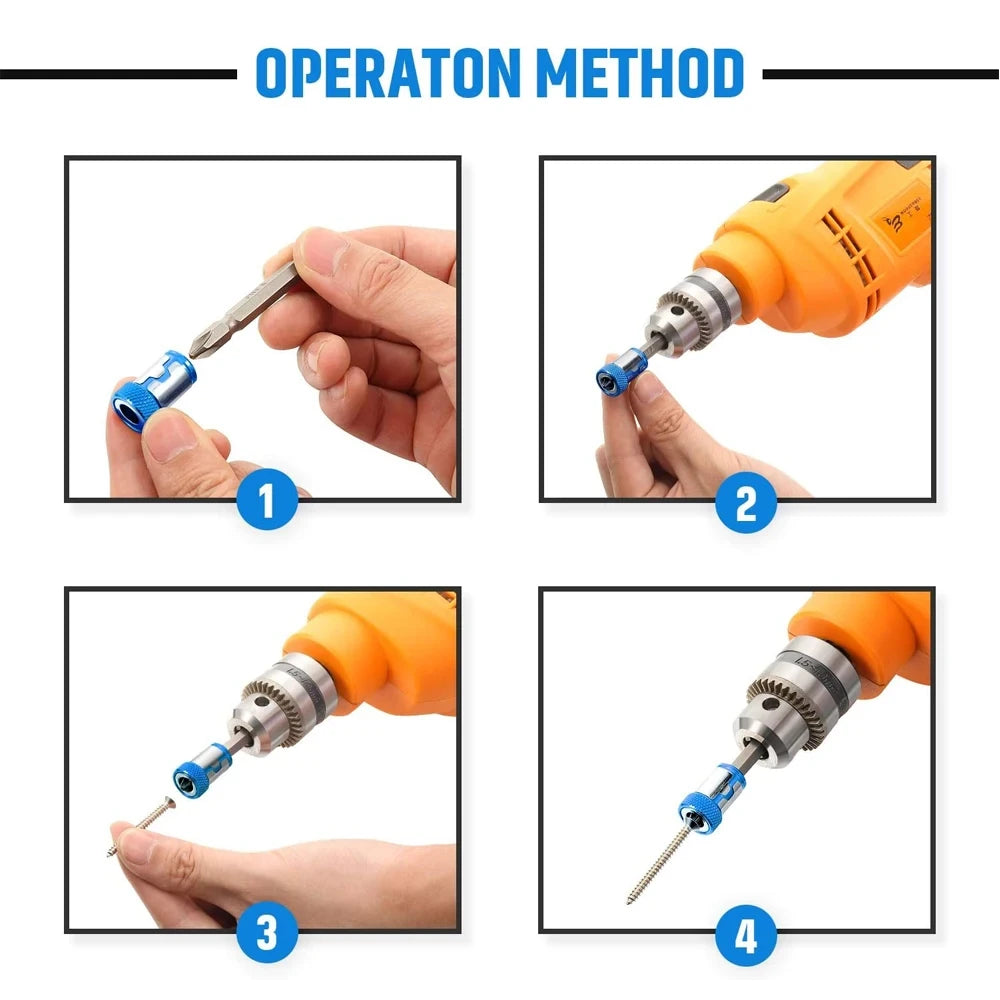 OPERATON METHOD

1

2

3

4